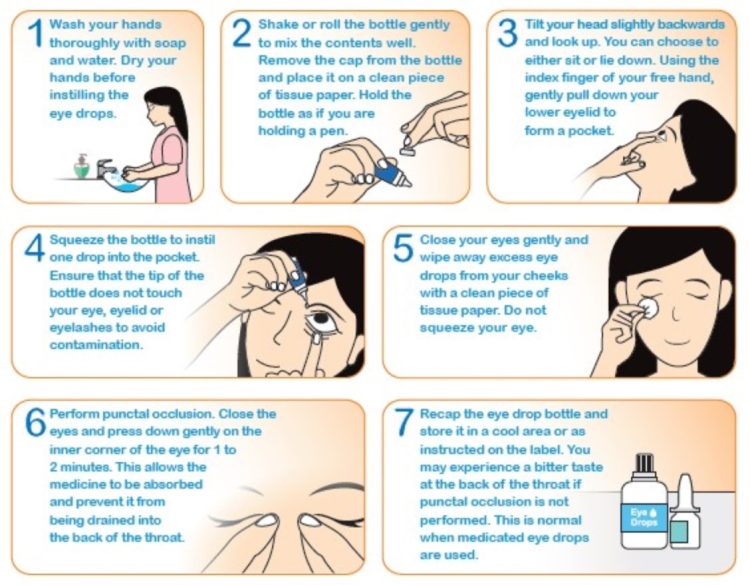 1 Wash your hands thoroughly with soap and water. Dry your hands before instilling the eye drops.

2 Shake or roll the bottle gently to mix the contents well. Remove the cap from the bottle and place it on a clean piece of tissue paper. Hold the bottle as if you are holding a pen.

3 Tilt your head slightly backwards and look up. You can choose to either sit or lie down. Using the index finger of your free hand, gently pull down your lower eyelid to form a pocket.

4 Squeeze the bottle to instil one drop into the pocket. Ensure that the tip of the bottle does not touch your eye, eyelid or eyelashes to avoid contamination.

5 Close your eyes gently and wipe away excess eye drops from your cheeks with a clean piece of tissue paper. Do not squeeze your eye.

6 Perform punctal occlusion. Close the eyes and press down gently on the inner corner of the eye for 1 to 2 minutes. This allows the medicine to be absorbed and prevent it from being drained into the back of the throat.

7 Recap the eye drop bottle and store it in a cool area or as instructed on the label. You may experience a bitter taste at the back of the throat if punctal occlusion is not performed. This is normal when medicated eye drops are used.

Eye Drops